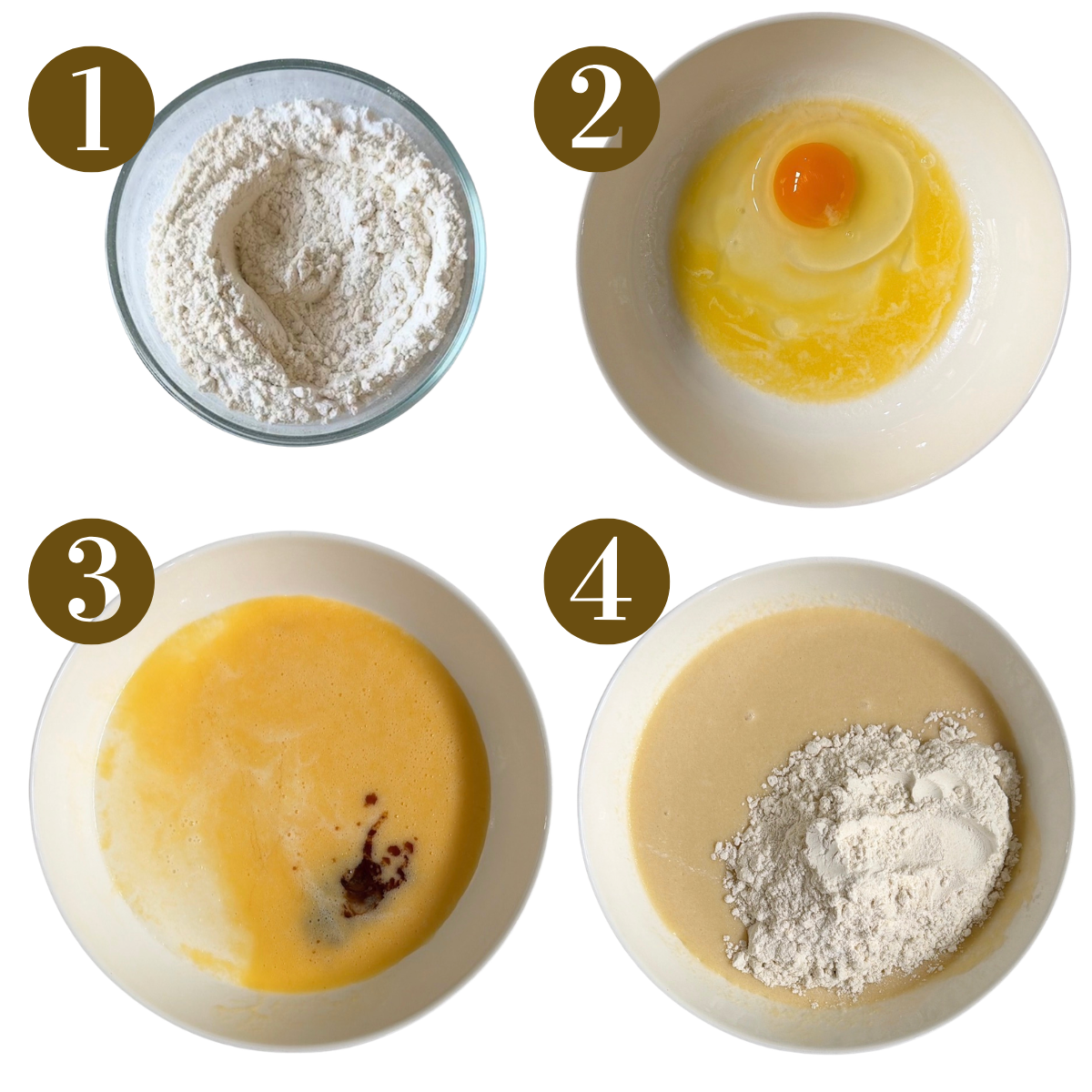 1

2

3

4