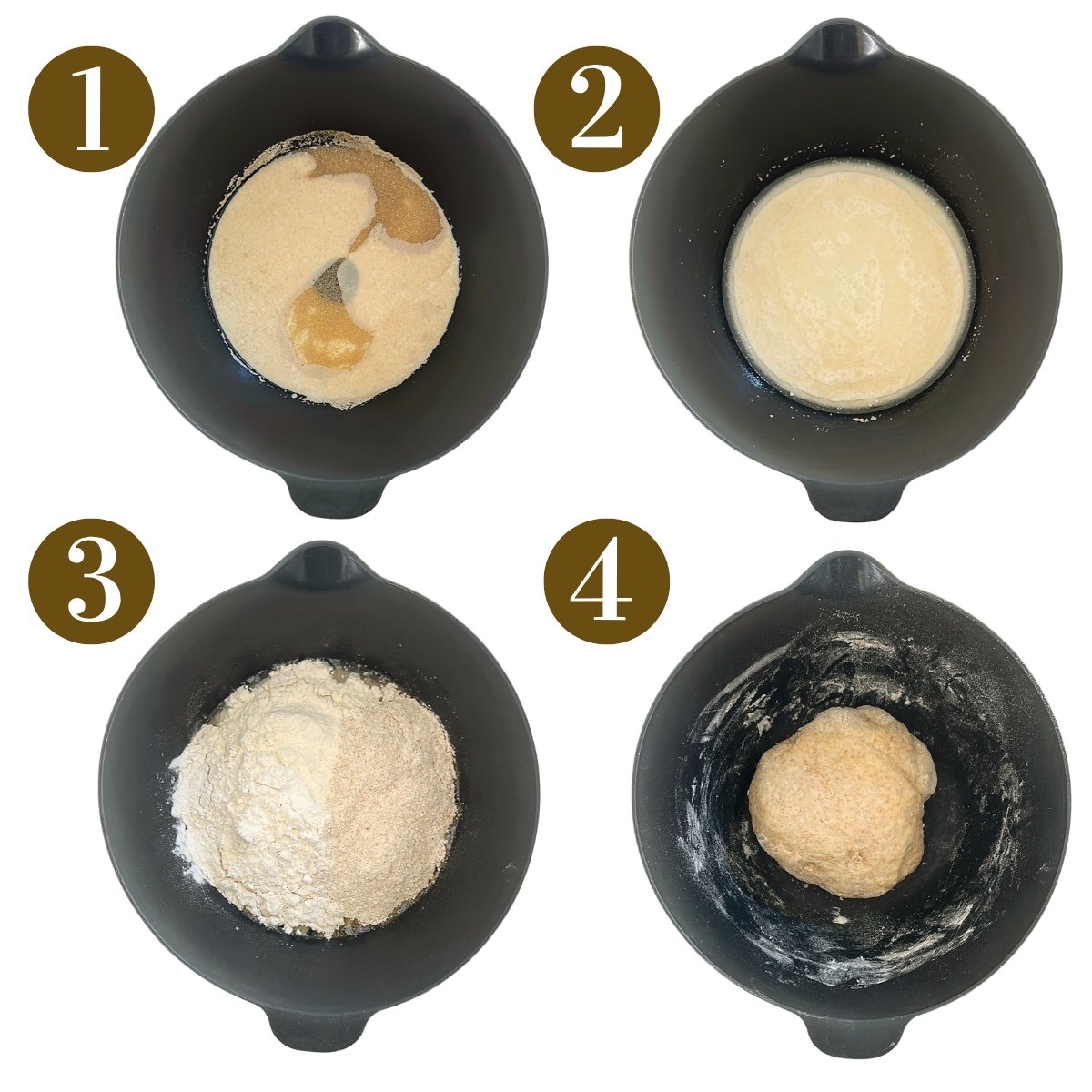 1
2
3
4