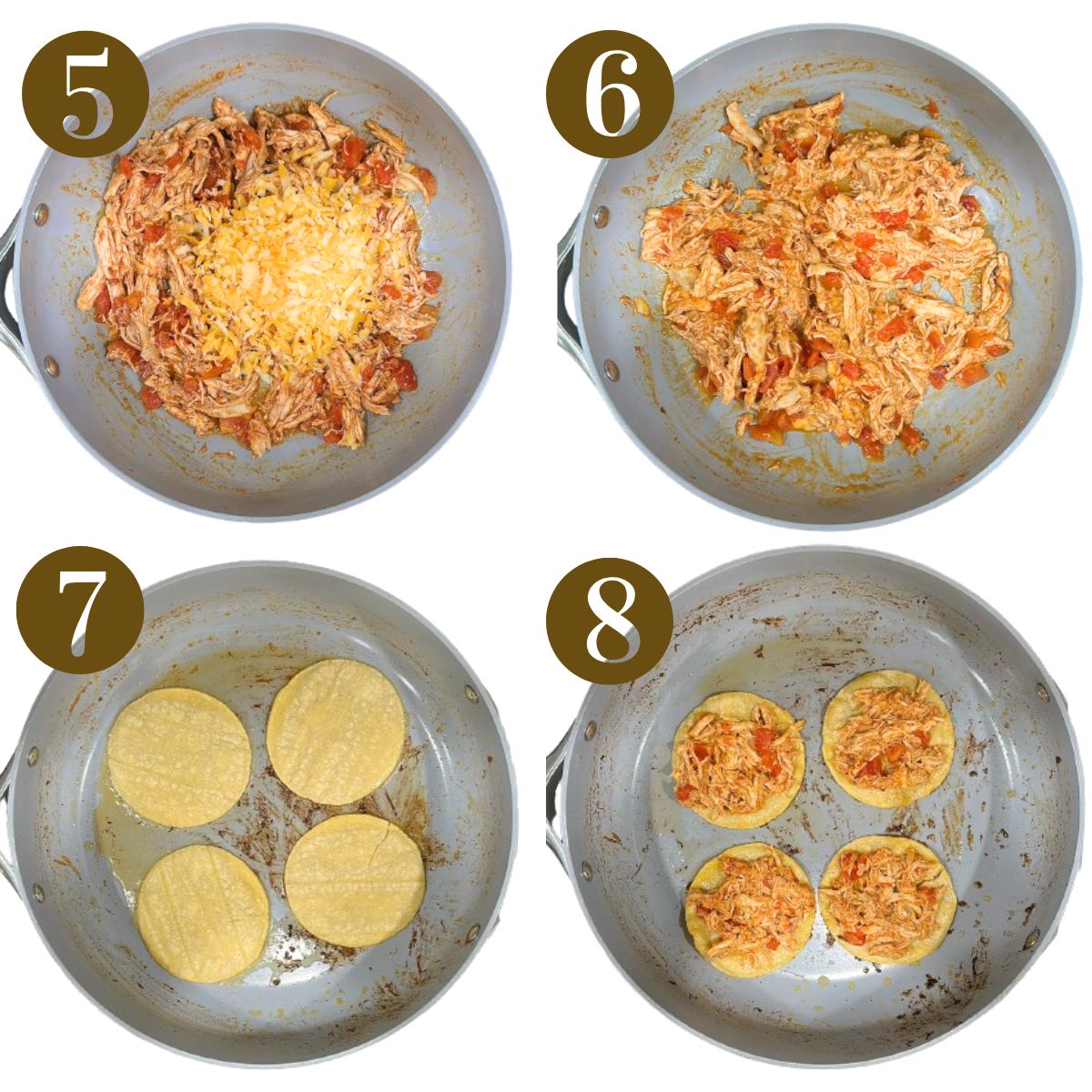 5

6

7

8