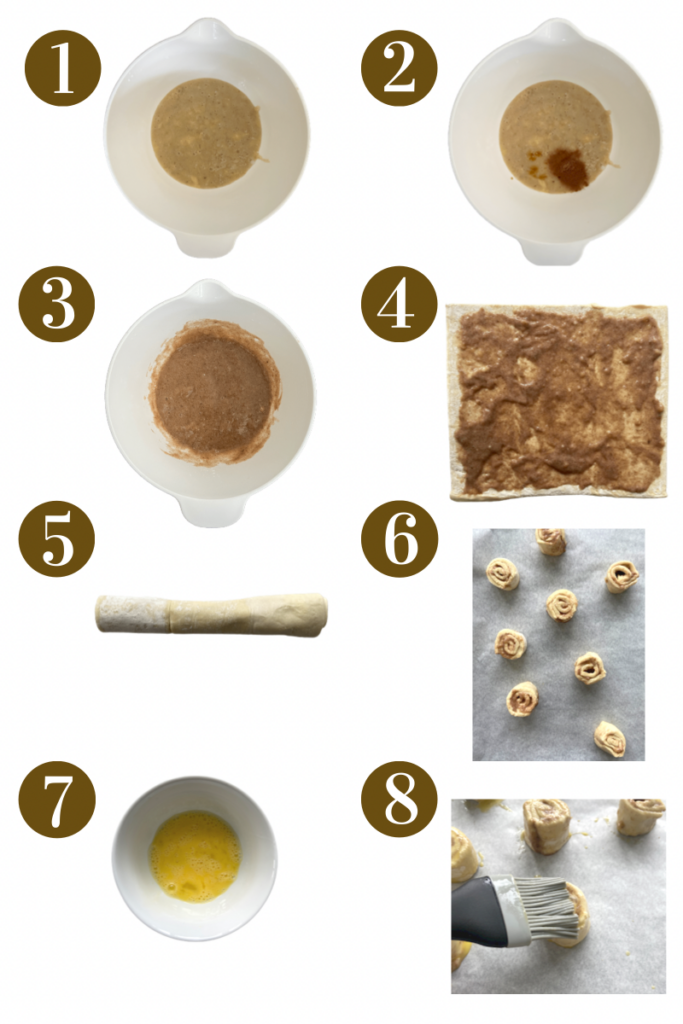 1

2

3

4

5

6

7

8